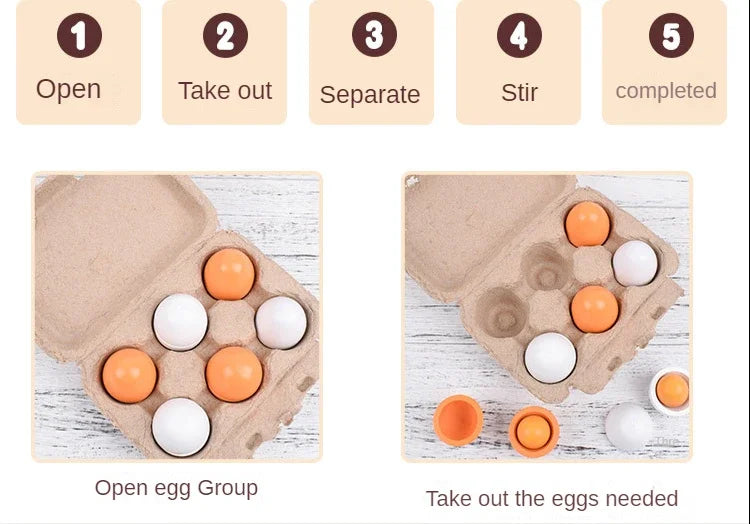 1 Open

2 Take out

3 Separate

4 Stir

5 completed

Open egg Group

Take out the eggs needed